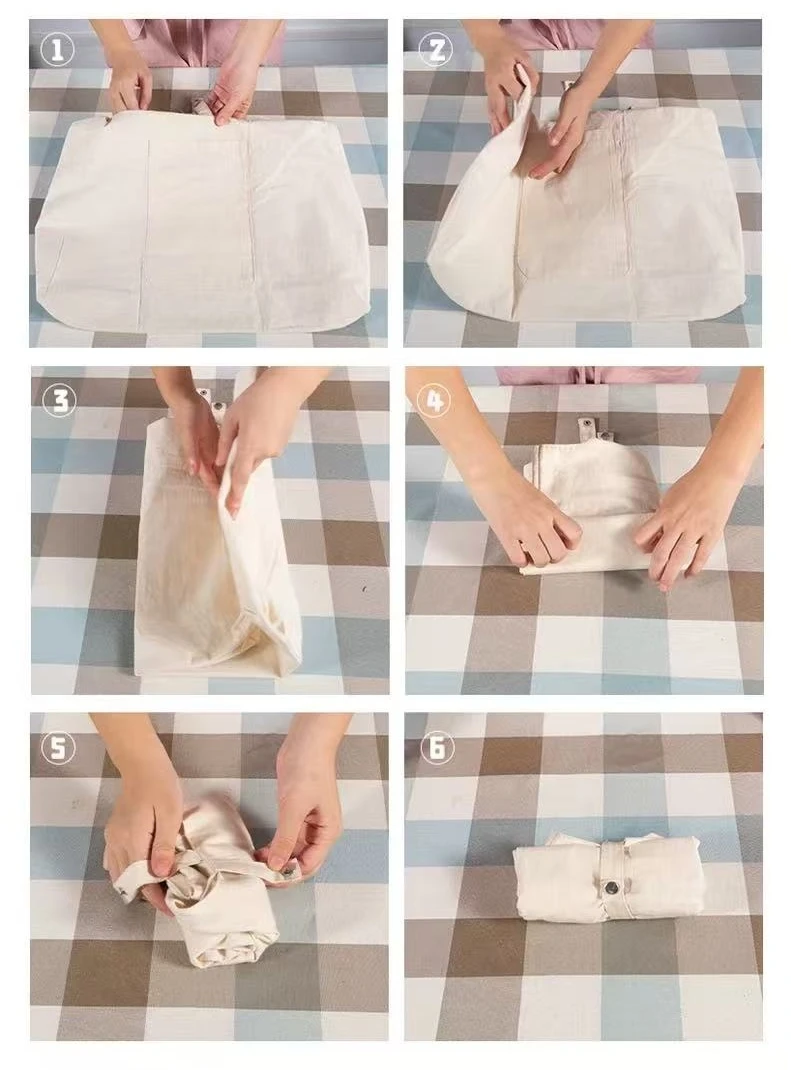 ①

②

③

④

⑤

⑥